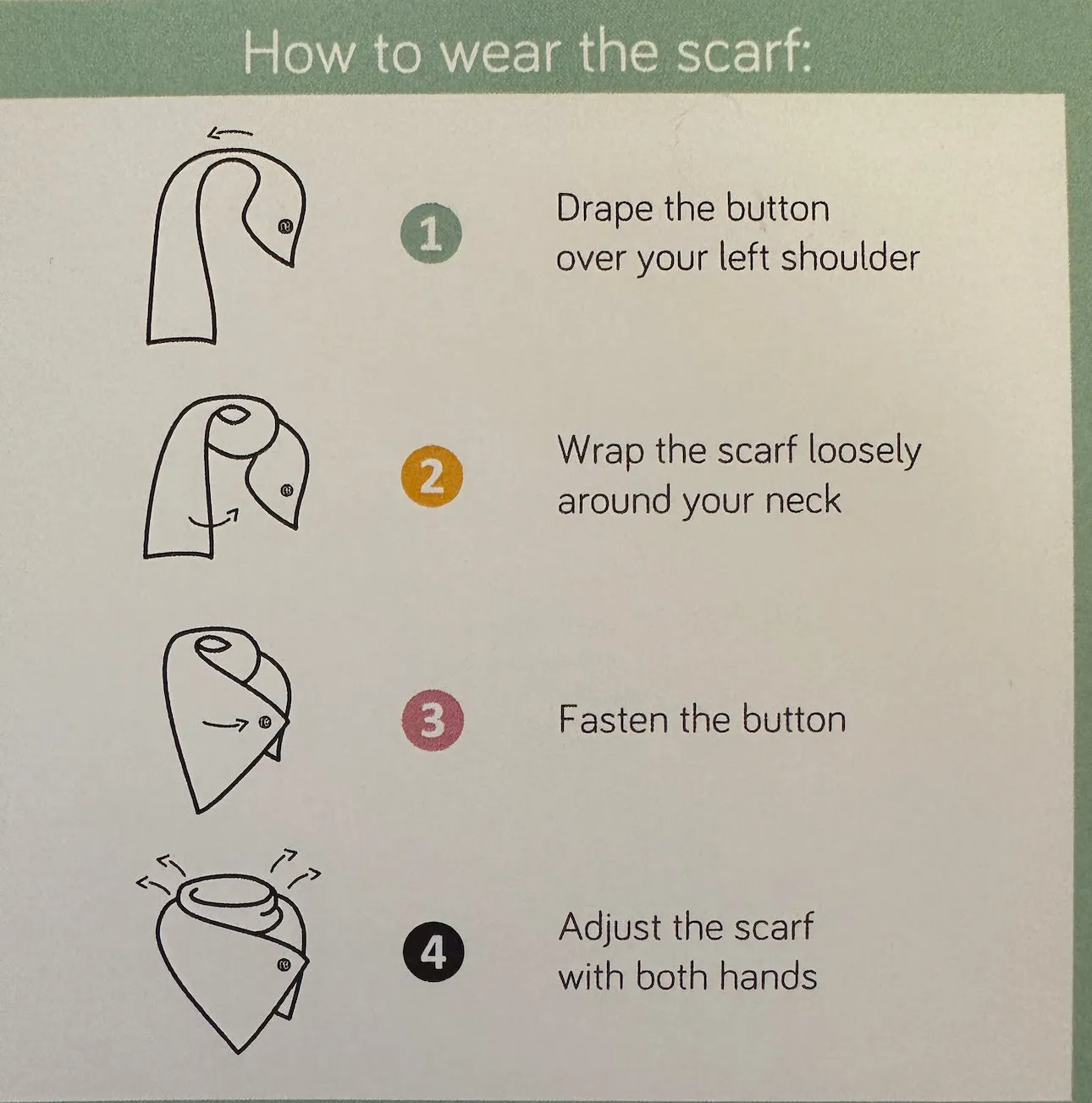 How to wear the scarf:

1 Drape the button over your left shoulder

2 Wrap the scarf loosely around your neck

3 Fasten the button

4 Adjust the scarf with both hands