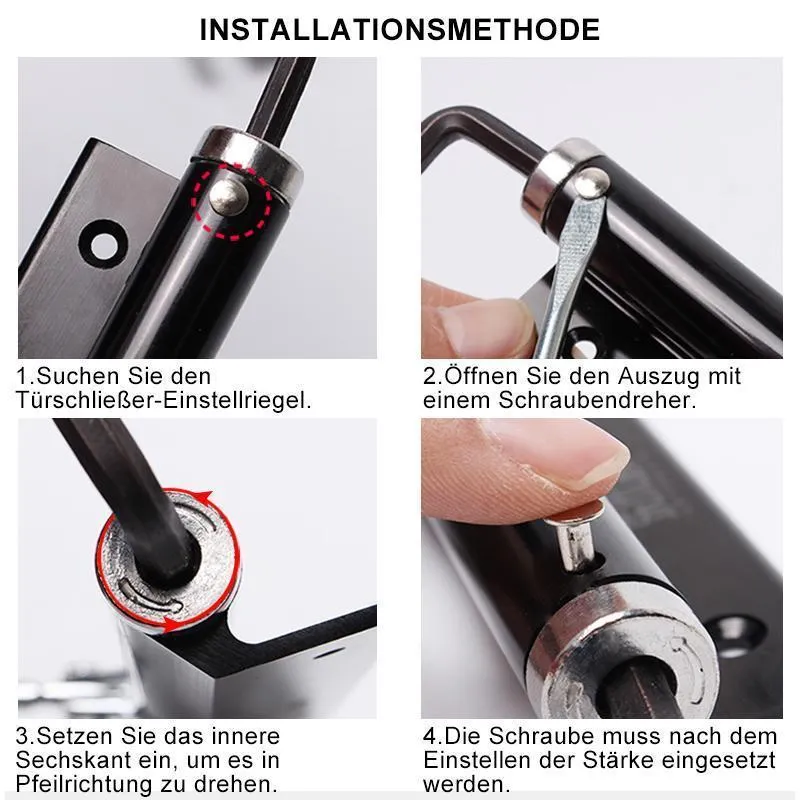 INSTALLATIONSMETHODE

1.Suchen Sie den Türschließer-Einstellriegel.

2.Öffnen Sie den Auszug mit einem Schraubendreher.

3.Setzen Sie das innere Sechskant ein, um es in Pfeilrichtung zu drehen.

4.Die Schraube muss nach dem Einstellen der Stärke eingesetzt werden.