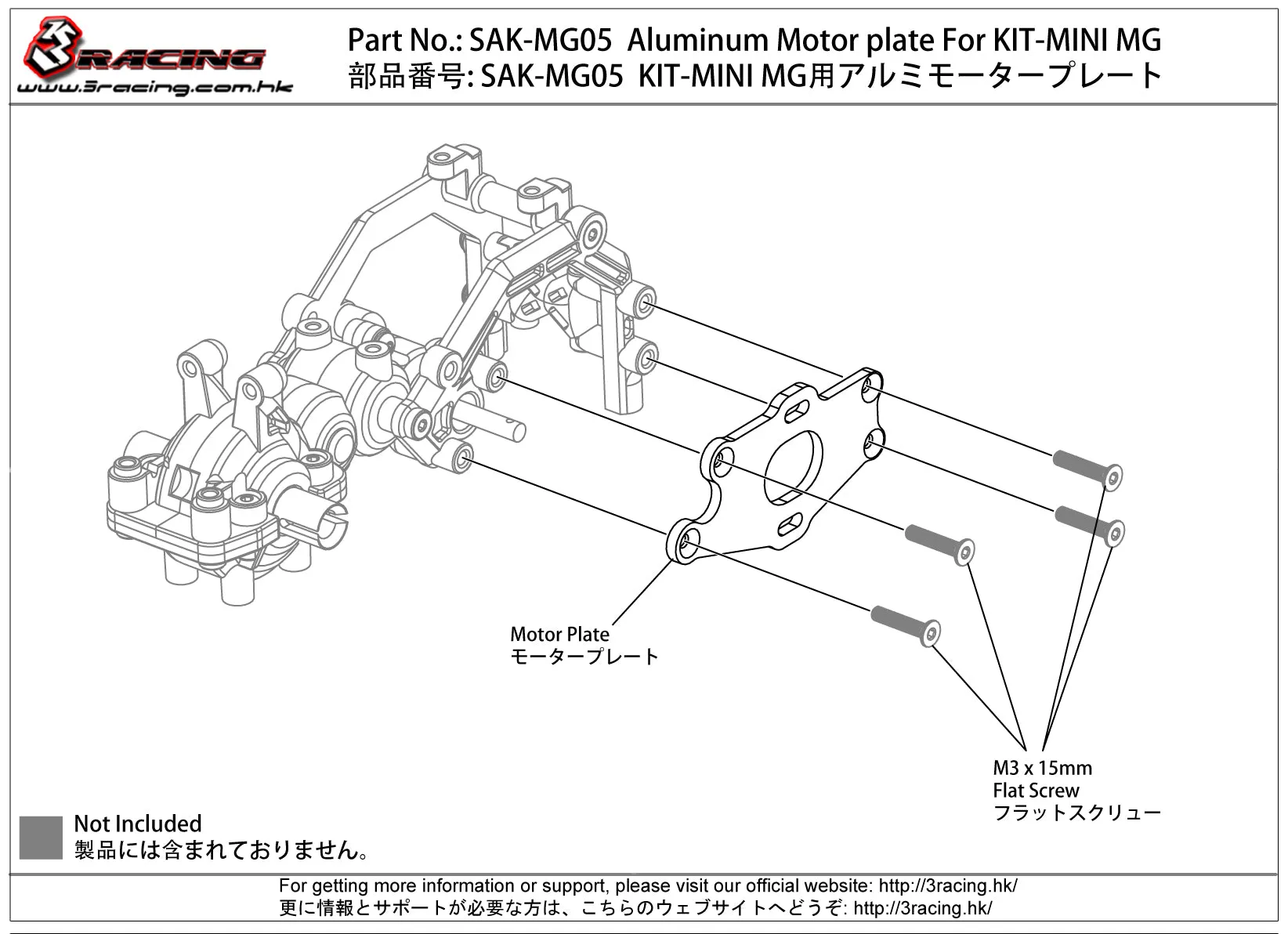 3RACING
www.3racing.com.hk

Part No.: SAK-MG05 Aluminum Motor plate For KIT-MINI MG
部品番号: SAK-MG05 KIT-MINI MG用アルミモータープレート

Motor Plate
モータープレート

M3 x 15mm
Flat Screw
フラットスクリュー

Not Included
製品には含まれておりません。

For getting more information or support, please visit our official website: http://3racing.hk/
更に情報とサポートが必要な方は、こちらのウェブサイトへどうぞ: http://3racing.hk/